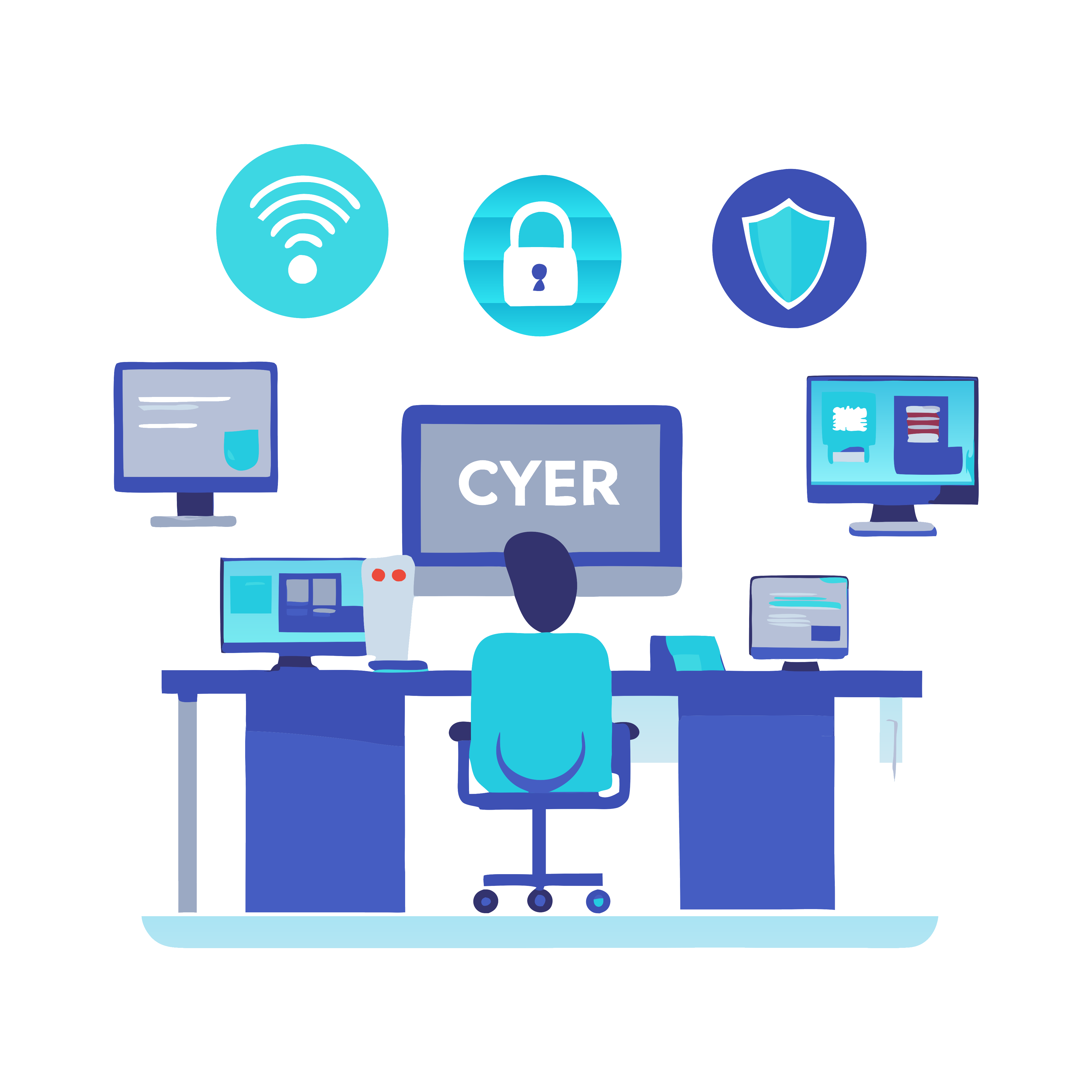 CYER